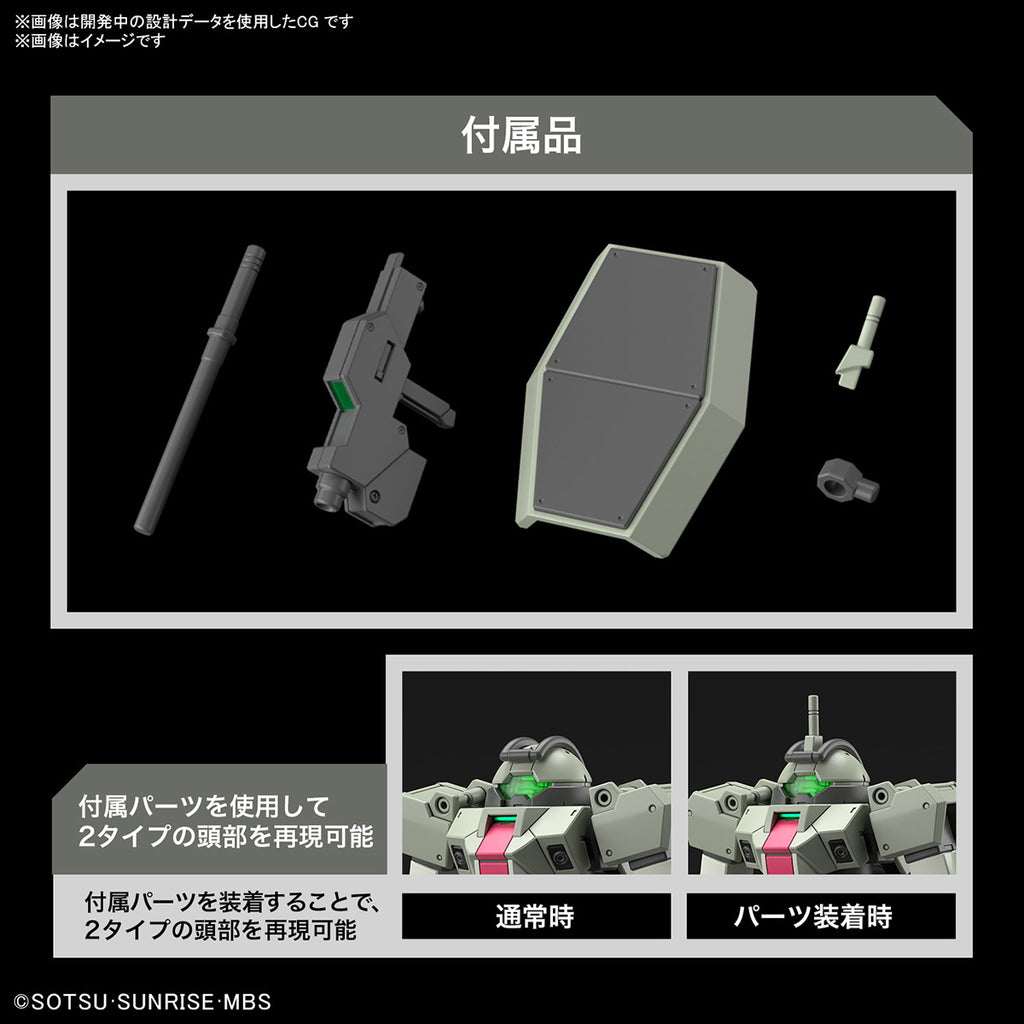 ※画像は開発中の設計データを使用したCG です
※画像はイメージです

付属品

付属パーツを使用して
2タイプの頭部を再現可能

付属パーツを装着することで、
2タイプの頭部を再現可能

通常時

パーツ装着時

©SOTSU·SUNRISE·MBS