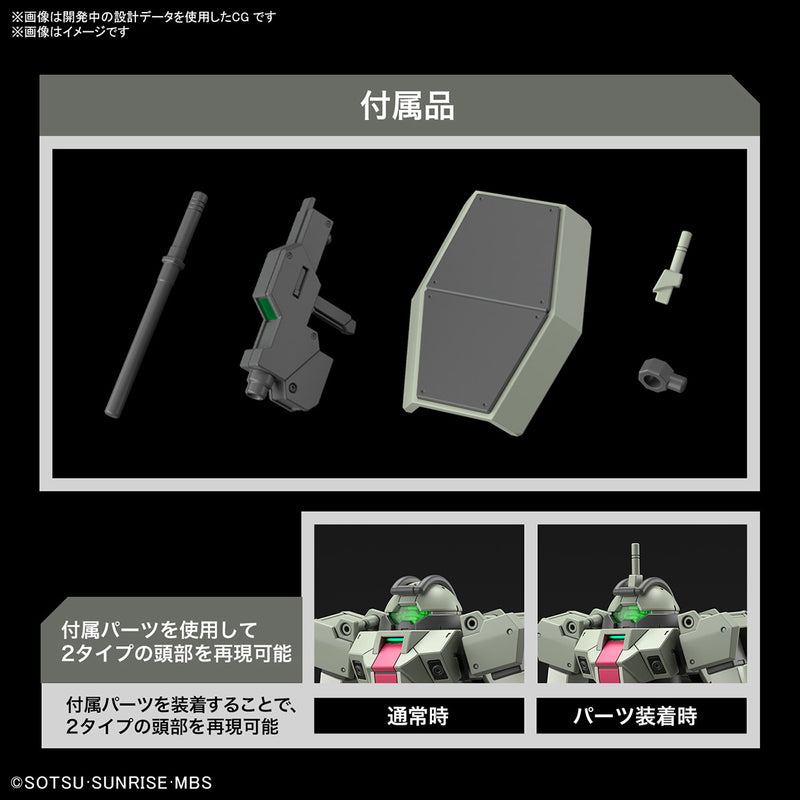 ※画像は開発中の設計データを使用したCG です
※画像はイメージです

付属品

付属パーツを使用して
2タイプの頭部を再現可能

付属パーツを装着することで、
2タイプの頭部を再現可能

通常時

パーツ装着時

©SOTSU·SUNRISE·MBS