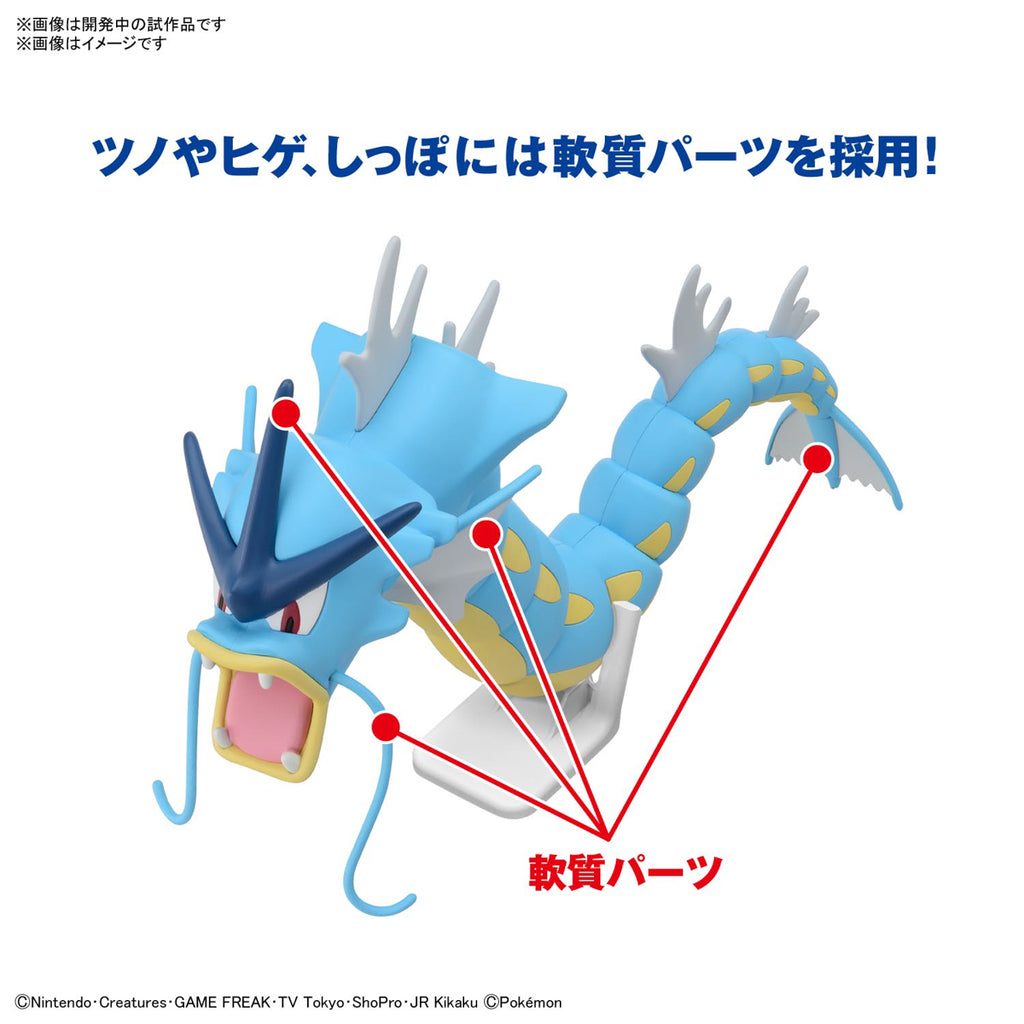 ※画像は開発中の試作品です
※画像はイメージです

ツノやヒゲ、しっぽには軟質パーツを採用!

軟質パーツ

©Nintendo･Creatures･GAME FREAK･TV Tokyo･ShoPro･JR Kikaku ©Pokémon