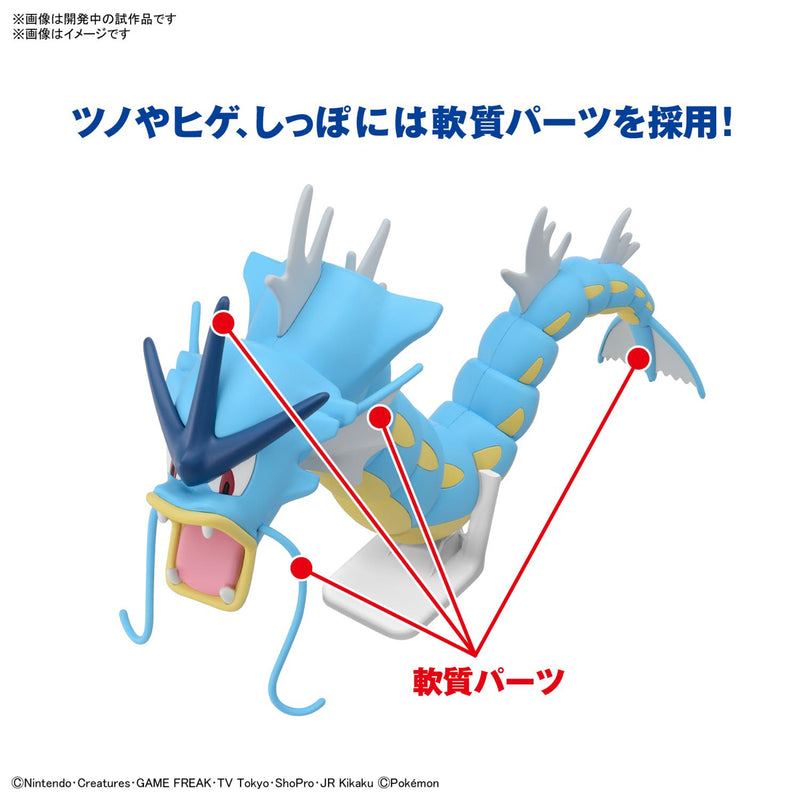 ※画像は開発中の試作品です
※画像はイメージです

ツノやヒゲ、しっぽには軟質パーツを採用!

軟質パーツ

©Nintendo·Creatures·GAME FREAK·TV Tokyo·ShoPro·JR Kikaku ©Pokémon