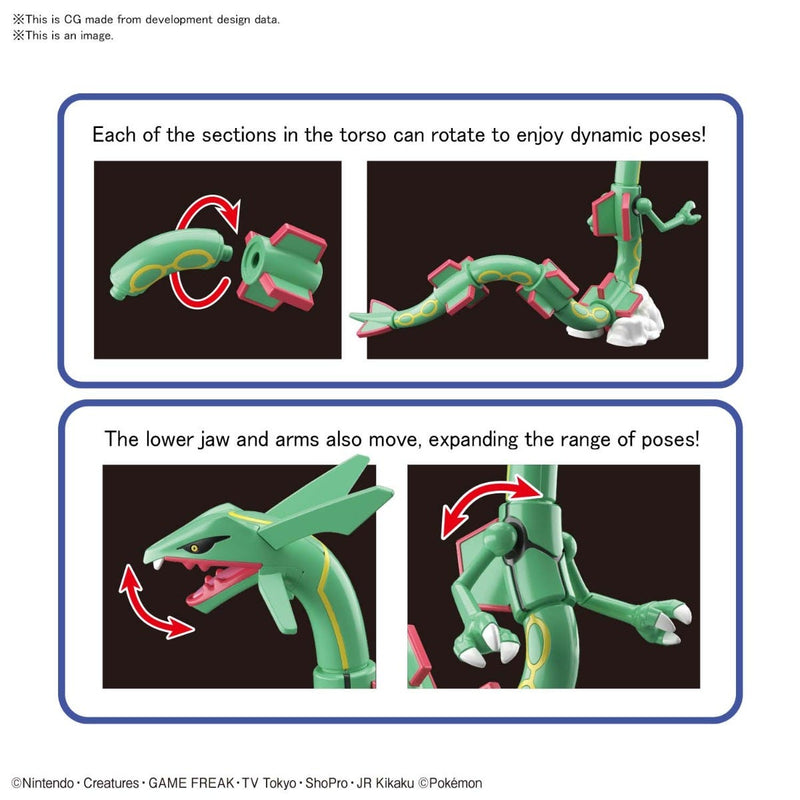 ※This is CG made from development design data.
※This is an image.

Each of the sections in the torso can rotate to enjoy dynamic poses!

The lower jaw and arms also move, expanding the range of poses!

©Nintendo・Creatures・GAME FREAK・TV Tokyo・ShoPro・JR Kikaku ©Pokémon